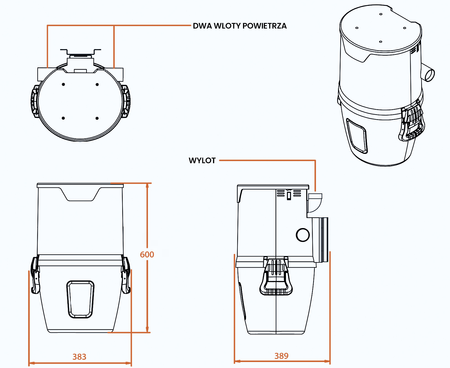 DWA WLOTY POWIETRZA

WYLOT

600

383

389