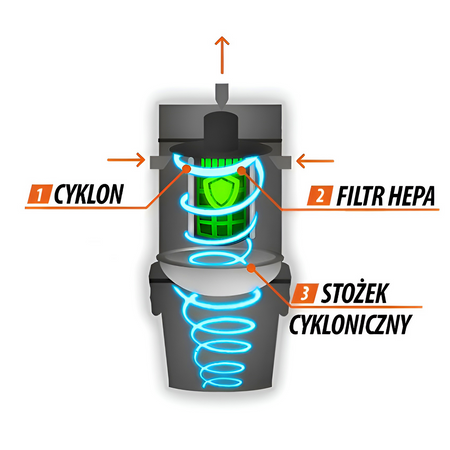 1 CYKLON

2 FILTR HEPA

3 STOŻEK CYKLONICZNY