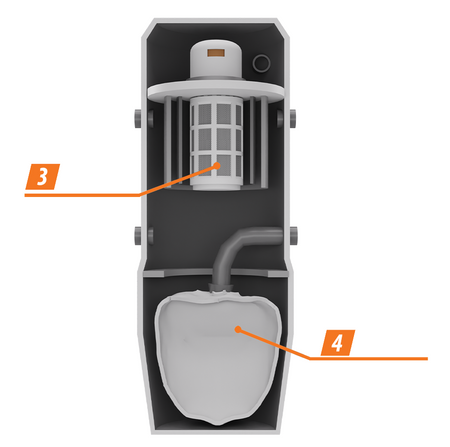 3

4