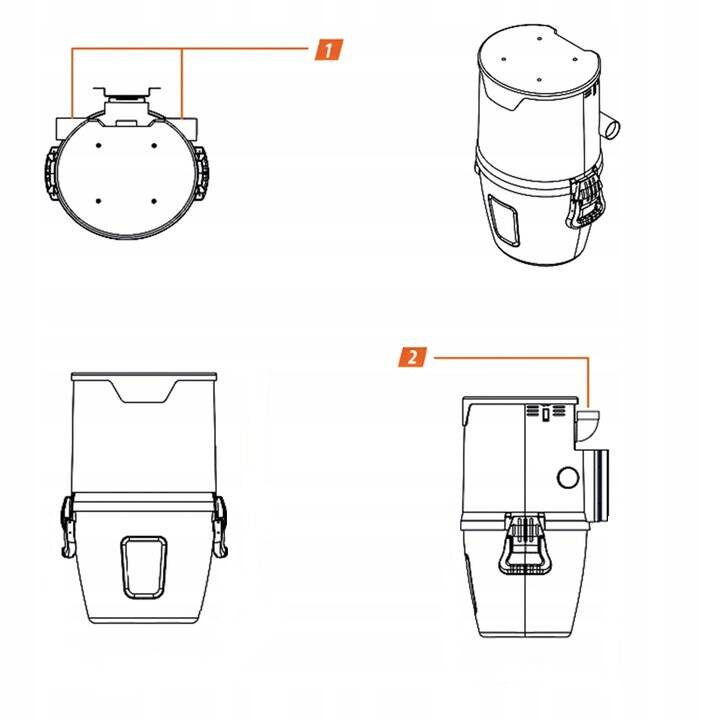 1

2